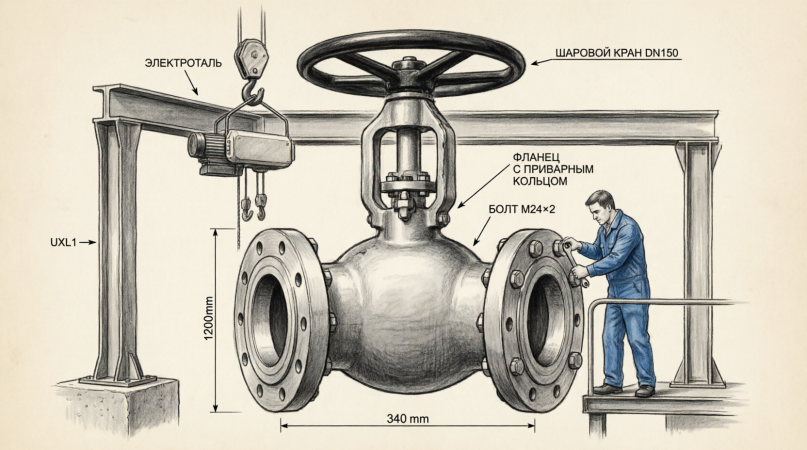 ЭЛЕКТРОТАЛЬ

ШАРОВОЙ КРАН DN150

ФЛАНЕЦ С ПРИВАРНЫМ КОЛЬЦОМ

БОЛТ M24×2

UXL1

1200mm

340 mm