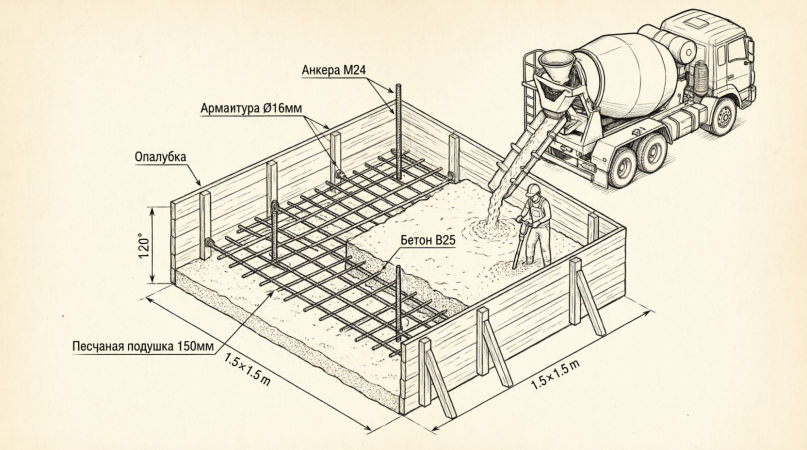 Анкера М24

Армаитура Ø16мм

Опалубка

120°

Бетон В25

Песчаная подушка 150мм

1.5×1.5 m

1.5×1.5 m