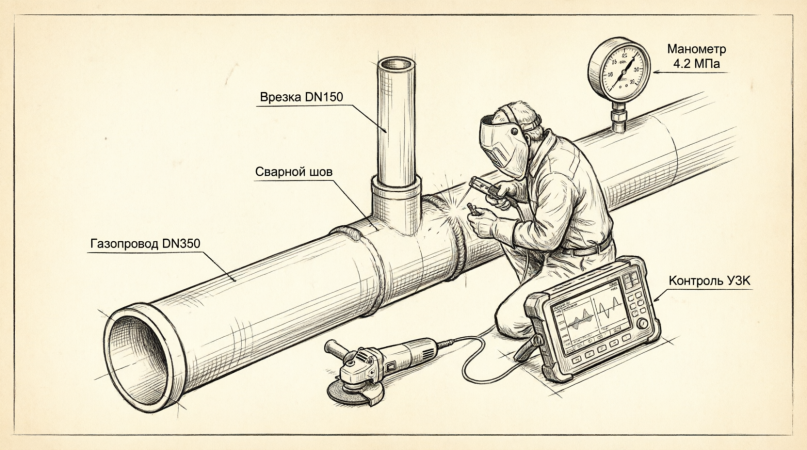 Манометр
4.2 МПа

Врезка DN150

Сварной шов

Газопровод DN350

Контроль УЗК